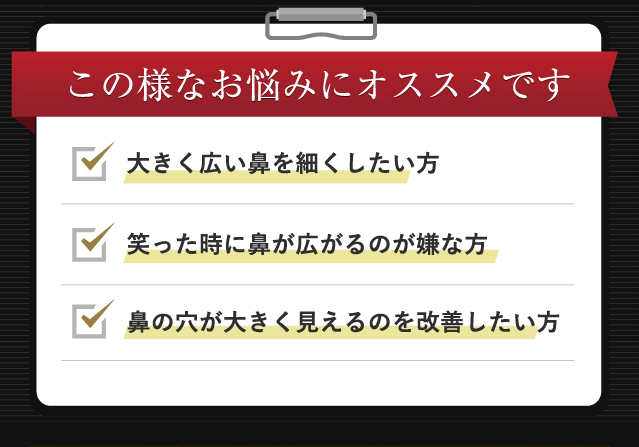 この様なお悩みにオススメです

☑ 大きく広い鼻を細くしたい方

☑ 笑った時に鼻が広がるのが嫌な方

☑ 鼻の穴が大きく見えるのを改善したい方